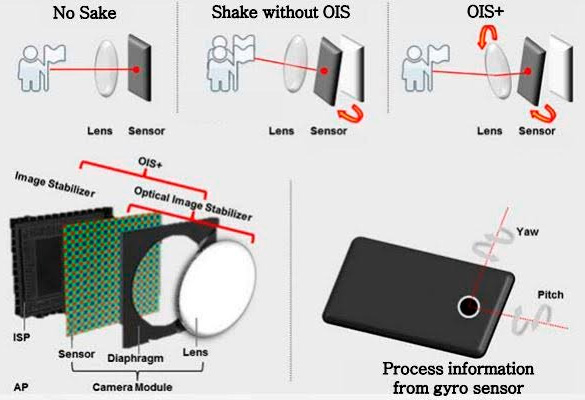 No Sake

Lens Sensor

Shake without OIS

Lens Sensor

OIS+

Lens Sensor

OIS+

Image Stabilizer

Optical Image Stabilizer

ISP

Sensor

Diaphragm

Lens

AP

Camera Module

Yaw

Pitch

Process information from gyro sensor